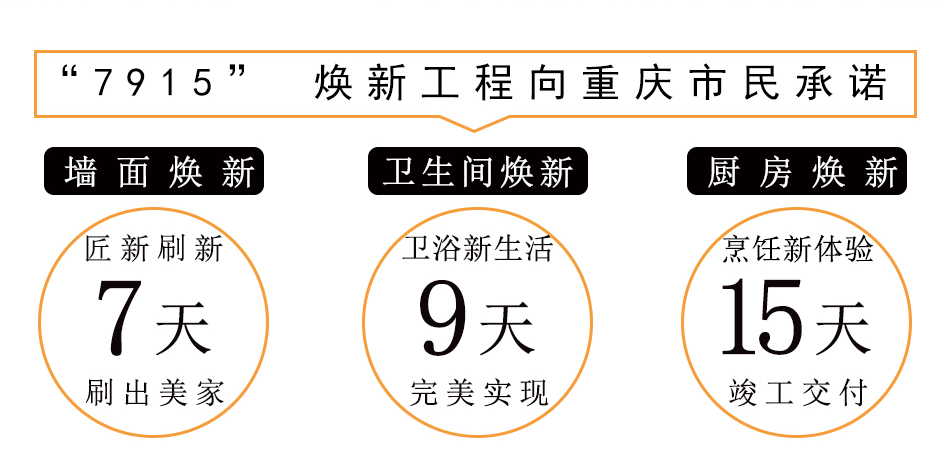 “7915” 焕新工程向重庆市民承诺

墙面焕新

匠新刷新
7天
刷出美家

卫生间焕新

卫浴新生活
9天
完美实现

厨房焕新

烹饪新体验
15天
竣工交付